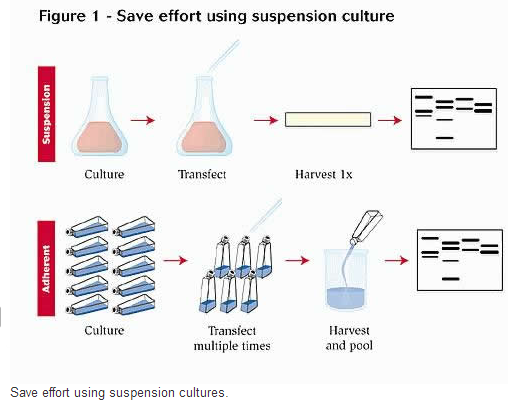 Figure 1 - Save effort using suspension culture

Suspension

Culture

Transfect

Harvest 1x

Adherent

Culture

Transfect multiple times

Harvest and pool

Save effort using suspension cultures.