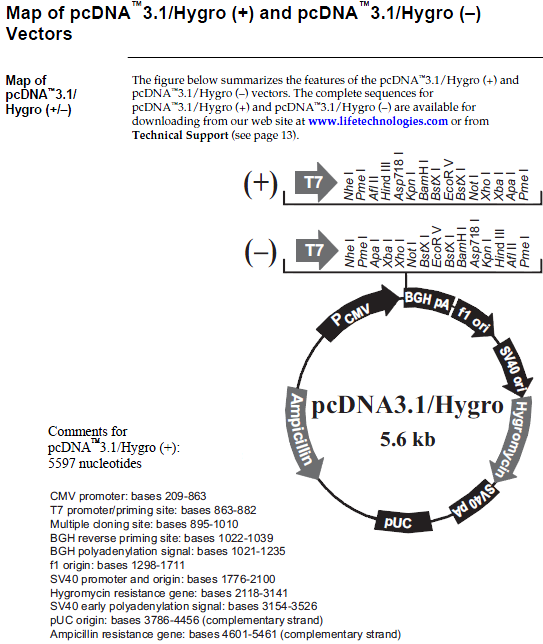 Map of pcDNA™3.1/Hygro (+) and pcDNA™3.1/Hygro (–) Vectors

Map of pcDNA™3.1/ Hygro (+/–)

The figure below summarizes the features of the pcDNA™3.1/Hygro (+) and pcDNA™3.1/Hygro (–) vectors. The complete sequences for pcDNA™3.1/Hygro (+) and pcDNA™3.1/Hygro (–) are available for downloading from our web site at www.lifetechnologies.com or from Technical Support (see page 13).

(+) T7 Nhe I Pme I Afl II Hind III Asp718 I Kpn I BamH I BstX I EcoR V BstX I Not I Xho I Xba I Apa I Pme I

(–) T7 Nhe I Pme I Apa I Xba I Xho I Not I BstX I EcoR V BstX I BamH I Asp718 I Kpn I Hind III Afl II Pme I

P CMV
BGH pA
f1 ori
SV40 ori
Hygromycin
SV40 pA
pUC
Ampicillin

pcDNA3.1/Hygro
5.6 kb

Comments for pcDNA™3.1/Hygro (+):
5597 nucleotides

CMV promoter: bases 209-863
T7 promoter/priming site: bases 863-882
Multiple cloning site: bases 895-1010
BGH reverse priming site: bases 1022-1039
BGH polyadenylation signal: bases 1021-1235
f1 origin: bases 1298-1711
SV40 promoter and origin: bases 1776-2100
Hygromycin resistance gene: bases 2118-3141
SV40 early polyadenylation signal: bases 3154-3526
pUC origin: bases 3786-4456 (complementary strand)
Ampicillin resistance gene: bases 4601-5461 (complementary strand)