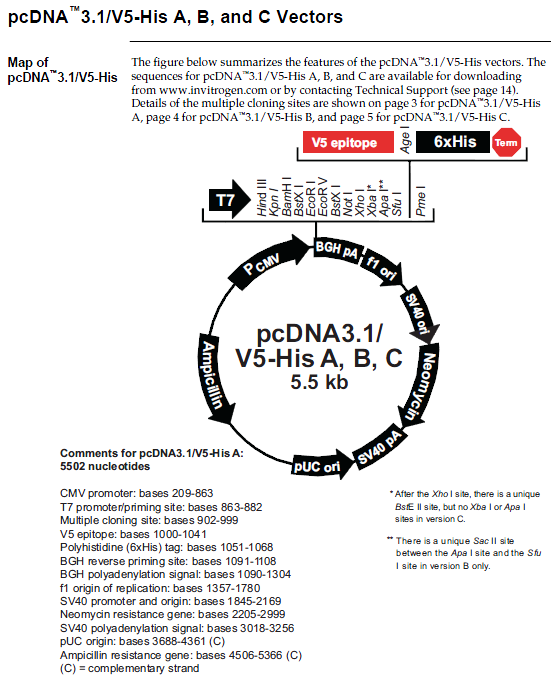 pcDNA™3.1/V5-His A, B, and C Vectors

Map of pcDNA™3.1/V5-His

The figure below summarizes the features of the pcDNA™3.1/V5-His vectors. The sequences for pcDNA™3.1/V5-His A, B, and C are available for downloading from www.invitrogen.com or by contacting Technical Support (see page 14). Details of the multiple cloning sites are shown on page 3 for pcDNA™3.1/V5-His A, page 4 for pcDNA™3.1/V5-His B, and page 5 for pcDNA™3.1/V5-His C.

V5 epitope
Age I
6xHis
Term

T7
Hind III
Kpn I
BamH I
BstX I
EcoR I
EcoR V
BstX I
Not I
Xho I
Xba I*
Apa I**
Sfu I
Pme I

P CMV
BGH pA
f1 ori
SV40 ori
Neomycin
SV40 pA
pUC ori
Ampicillin

pcDNA3.1/ V5-His A, B, C
5.5 kb

Comments for pcDNA3.1/V5-His A:
5502 nucleotides

CMV promoter: bases 209-863
T7 promoter/priming site: bases 863-882
Multiple cloning site: bases 902-999
V5 epitope: bases 1000-1041
Polyhistidine (6xHis) tag: bases 1051-1068
BGH reverse priming site: bases 1091-1108
BGH polyadenylation signal: bases 1090-1304
f1 origin of replication: bases 1357-1780
SV40 promoter and origin: bases 1845-2169
Neomycin resistance gene: bases 2205-2999
SV40 polyadenylation signal: bases 3018-3256
pUC origin: bases 3688-4361 (C)
Ampicillin resistance gene: bases 4506-5366 (C)
(C) = complementary strand

* After the Xho I site, there is a unique BstE II site, but no Xba I or Apa I sites in version C.

** There is a unique Sac II site between the Apa I site and the Sfu I site in version B only.