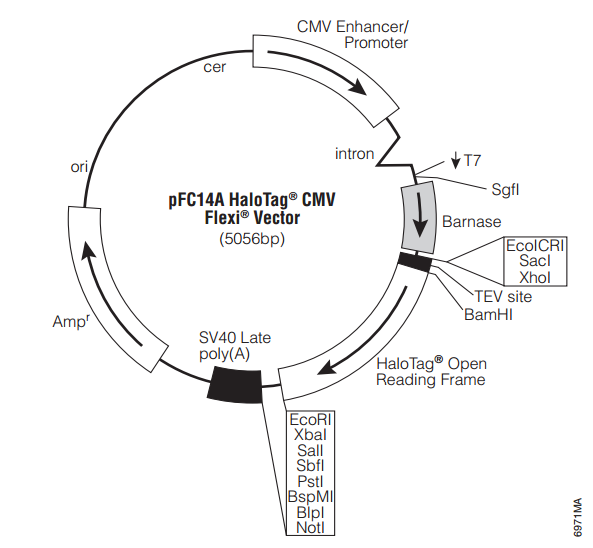 CMV Enhancer/
Promoter

cer

intron

T7

SgfI

ori

pFC14A HaloTag® CMV
Flexi® Vector
(5056bp)

Barnase

EcoICRI
SacI
XhoI

TEV site

BamHI

Amp$^r$

SV40 Late
poly(A)

HaloTag® Open
Reading Frame

EcoRI
XbaI
SalI
SbfI
PstI
BspMI
BlpI
NotI

6971MA