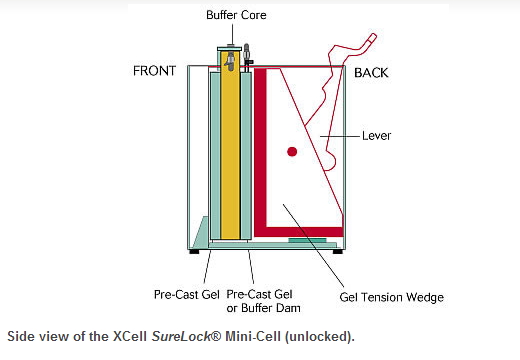 Buffer Core

FRONT

BACK

Lever

Pre-Cast Gel

Pre-Cast Gel or Buffer Dam

Gel Tension Wedge

Side view of the XCell SureLock® Mini-Cell (unlocked).