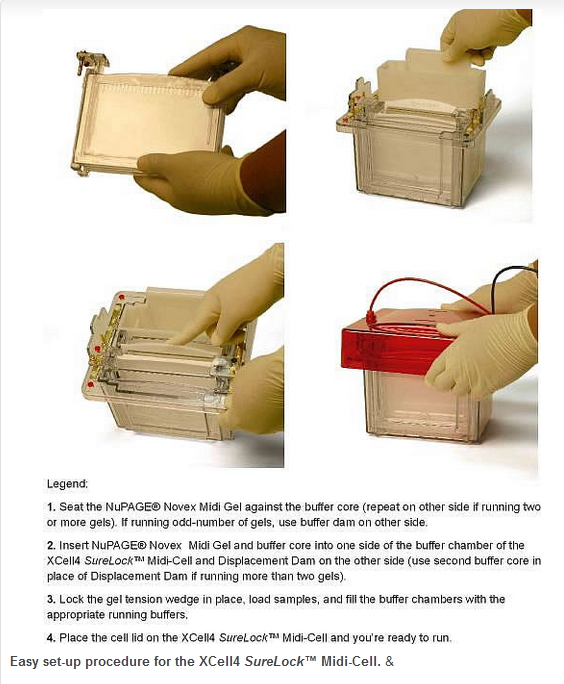 Legend:

1. Seat the NuPAGE® Novex Midi Gel against the buffer core (repeat on other side if running two or more gels). If running odd-number of gels, use buffer dam on other side.

2. Insert NuPAGE® Novex Midi Gel and buffer core into one side of the buffer chamber of the XCell4 SureLock™ Midi-Cell and Displacement Dam on the other side (use second buffer core in place of Displacement Dam if running more than two gels).

3. Lock the gel tension wedge in place, load samples, and fill the buffer chambers with the appropriate running buffers.

4. Place the cell lid on the XCell4 SureLock™ Midi-Cell and you're ready to run.

Easy set-up procedure for the XCell4 SureLock™ Midi-Cell. &