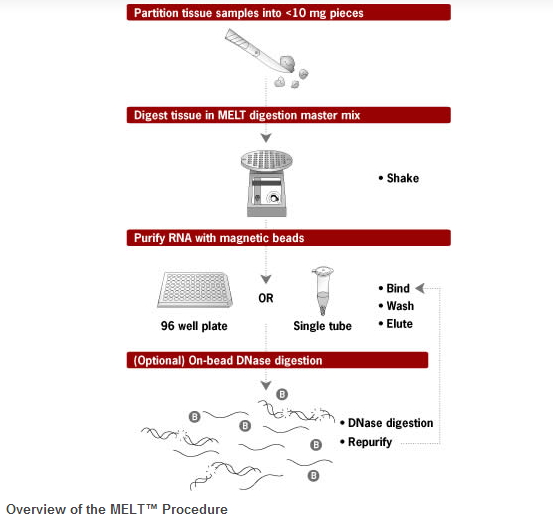 Partition tissue samples into <10 mg pieces

Digest tissue in MELT digestion master mix

• Shake

Purify RNA with magnetic beads

96 well plate

OR

Single tube

• Bind
• Wash
• Elute

(Optional) On-bead DNase digestion

B

B

B

B

B

• DNase digestion
• Repurify

Overview of the MELT™ Procedure